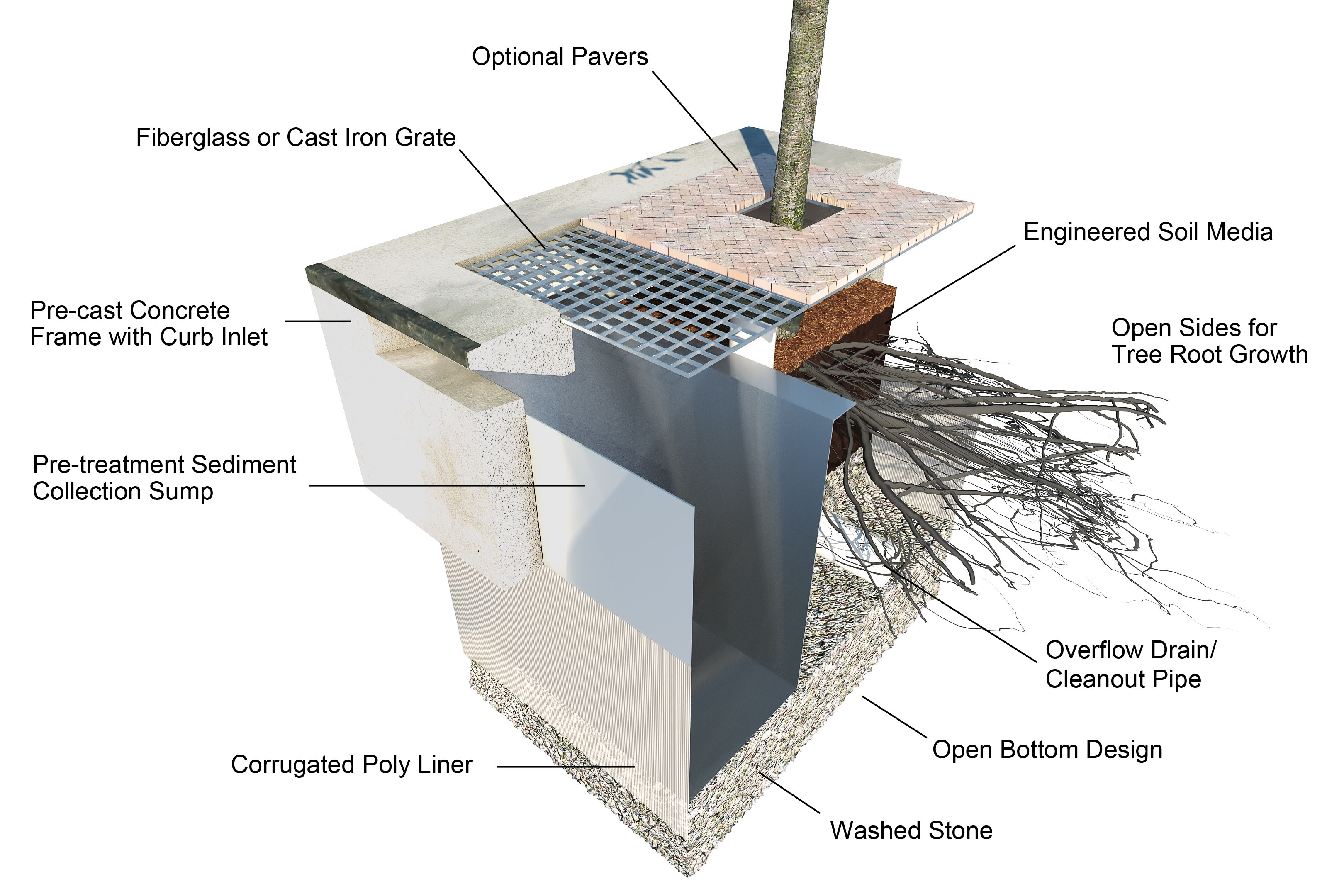 Optional Pavers

Fiberglass or Cast Iron Grate

Engineered Soil Media

Pre-cast Concrete Frame with Curb Inlet

Open Sides for Tree Root Growth

Pre-treatment Sediment Collection Sump

Overflow Drain/ Cleanout Pipe

Open Bottom Design

Corrugated Poly Liner

Washed Stone